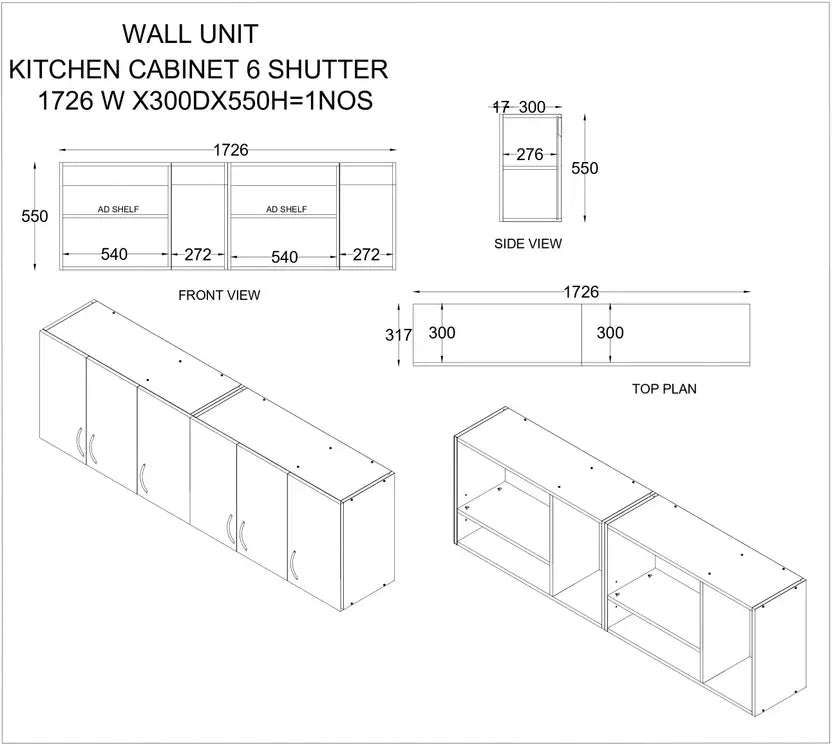 WALL UNIT
KITCHEN CABINET 6 SHUTTER
1726 W X300DX550H=1NOS

1726
550
AD SHELF
AD SHELF
540
272
540
272
FRONT VIEW

17 300
276
550
SIDE VIEW

1726
317
300
300
TOP PLAN